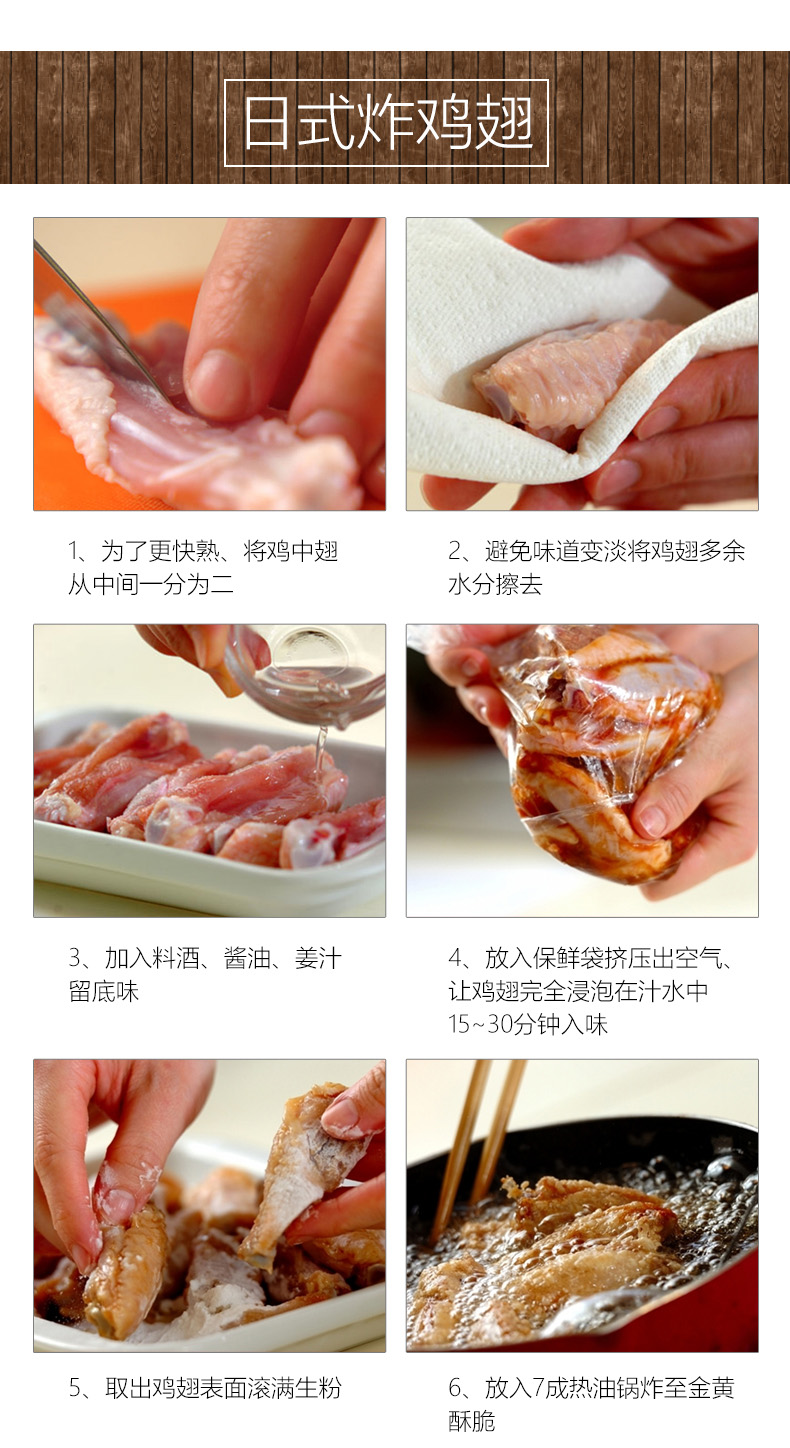 日式炸鸡翅

1、为了更快熟、将鸡中翅从中间一分为二

2、避免味道变淡将鸡翅多余水分擦去

3、加入料酒、酱油、姜汁留底味

4、放入保鲜袋挤压出空气、让鸡翅完全浸泡在汁水中15~30分钟入味

5、取出鸡翅表面滚满生粉

6、放入7成热油锅炸至金黄酥脆